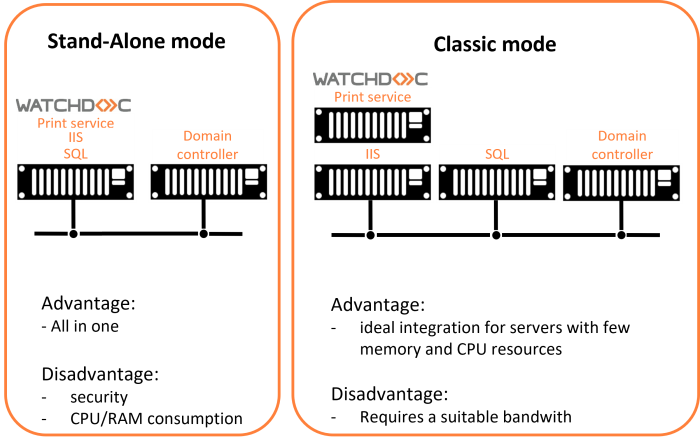 Stand-Alone mode

WATCHDOC
Print service
IIS
SQL

Domain controller

Advantage:
- All in one

Disadvantage:
- security
- CPU/RAM consumption

Classic mode

WATCHDOC
Print service

IIS

SQL

Domain controller

Advantage:
- ideal integration for servers with few memory and CPU resources

Disadvantage:
- Requires a suitable bandwith